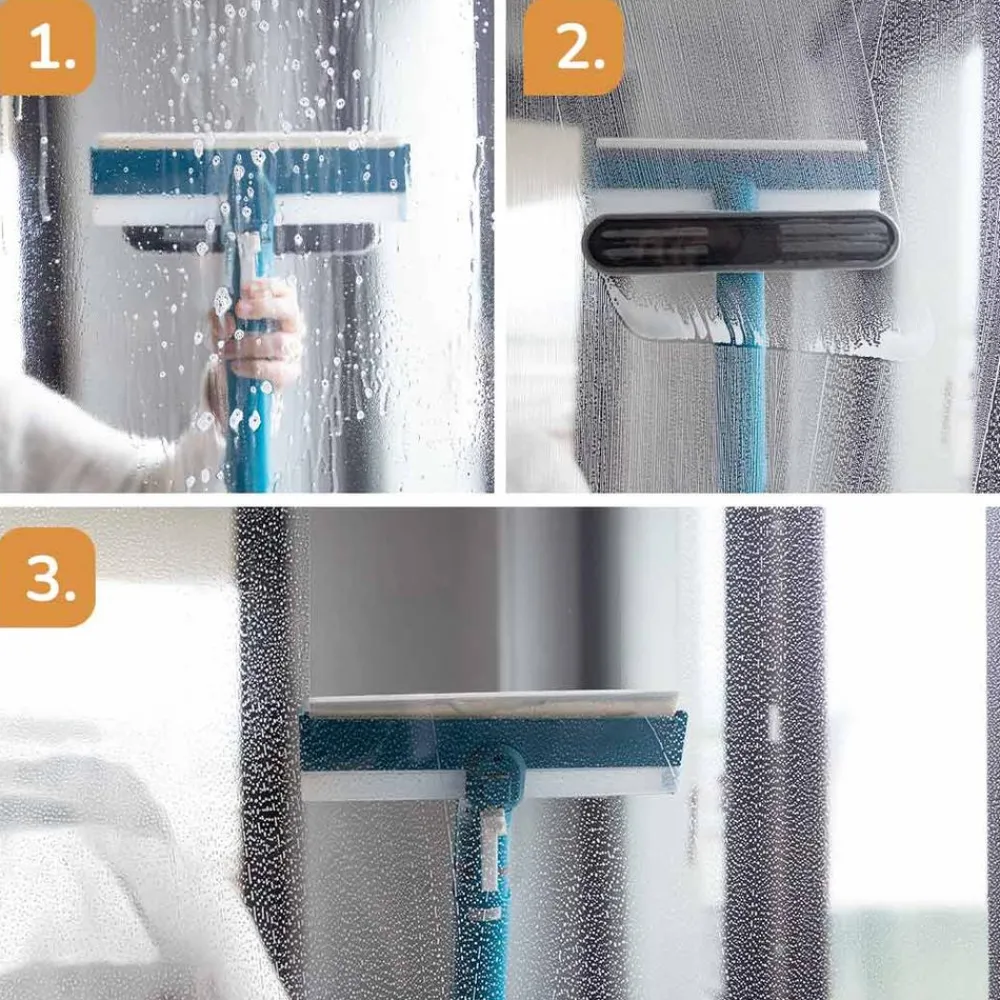 1.

2.

3.